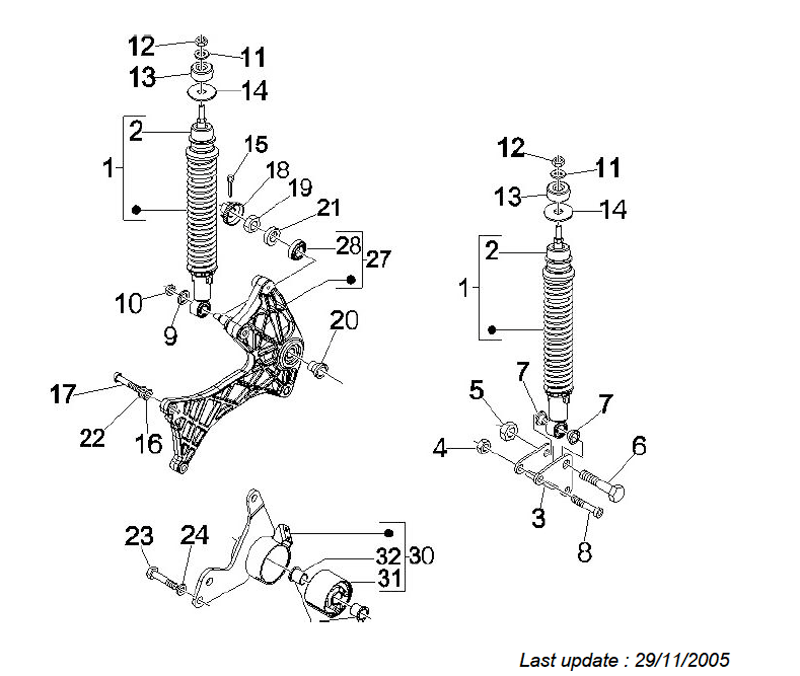 12
11
13
14
2
1
15
18
19
21
28
27
10
9
20
17
22
16
23
24
32
30
31
12
11
13
14
2
1
7
5
7
4
6
3
8

Last update : 29/11/2005