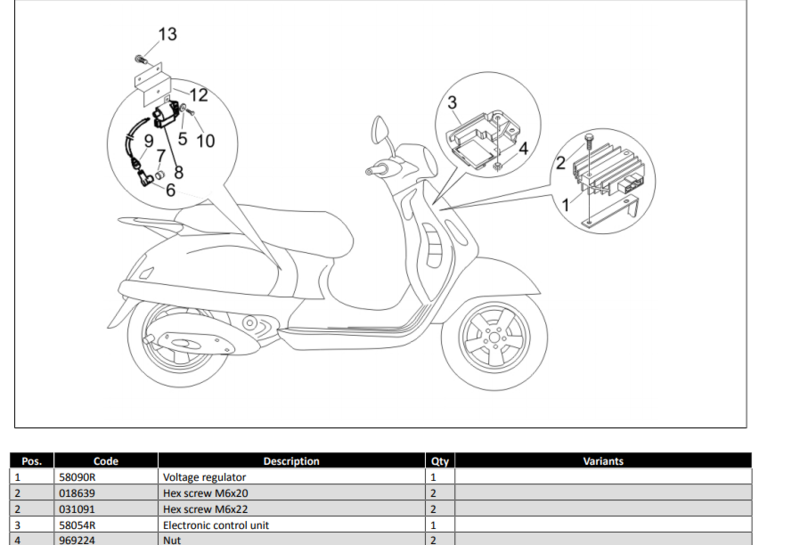 13
12
9
5
10
7
8
6
3
4
2
1

| Pos. | Code | Description | Qty | Variants |
|---|---|---|---|---|
| 1 | 58090R | Voltage regulator | 1 | |
| 2 | 018639 | Hex screw M6x20 | 2 | |
| 2 | 031091 | Hex screw M6x22 | 2 | |
| 3 | 58054R | Electronic control unit | 1 | |
| 4 | 969224 | Nut | 2 | |