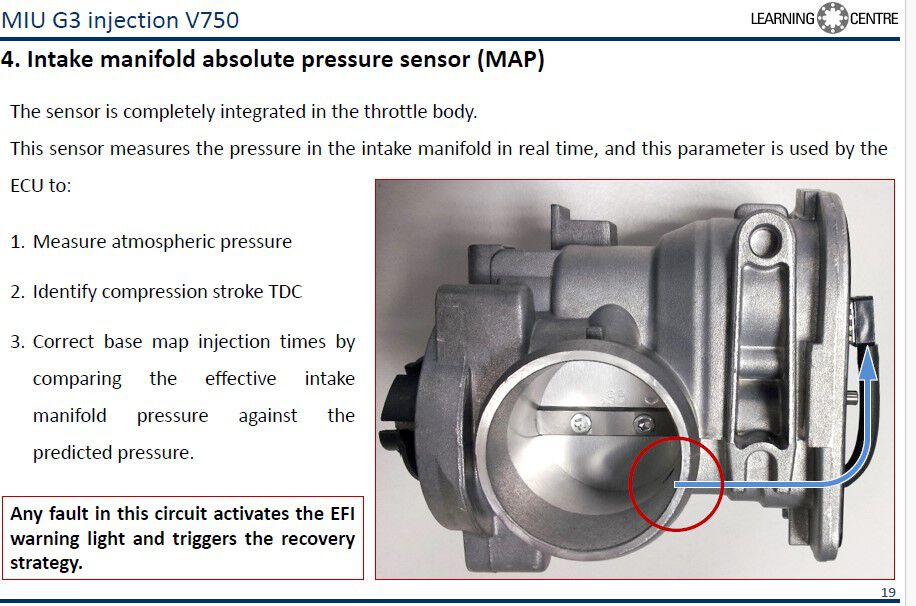 MIU G3 injection V750

LEARNING CENTRE

4. Intake manifold absolute pressure sensor (MAP)

The sensor is completely integrated in the throttle body.

This sensor measures the pressure in the intake manifold in real time, and this parameter is used by the ECU to:

1. Measure atmospheric pressure

2. Identify compression stroke TDC

3. Correct base map injection times by comparing the effective intake manifold pressure against the predicted pressure.

Any fault in this circuit activates the EFI warning light and triggers the recovery strategy.

19