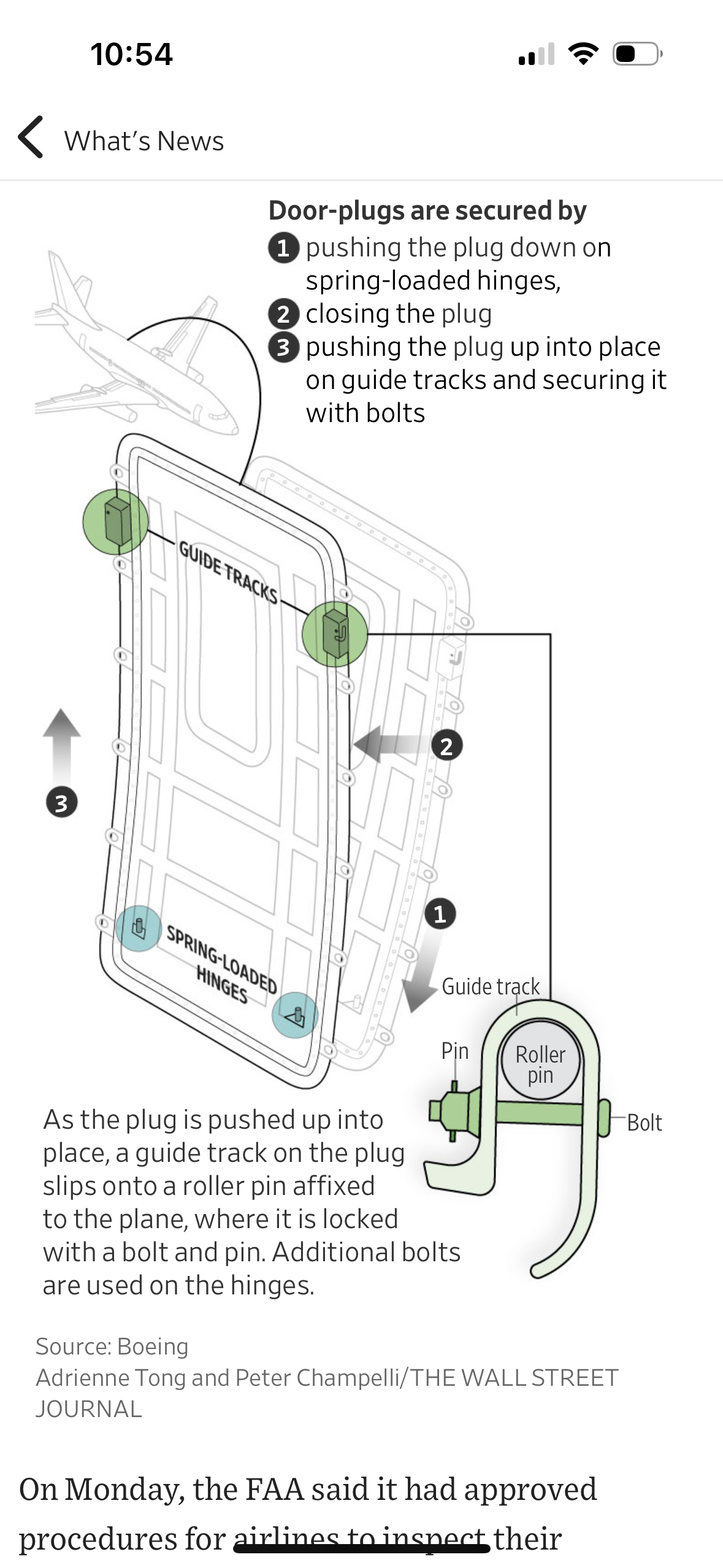 10:54

What's News

Door-plugs are secured by
1 pushing the plug down on spring-loaded hinges,
2 closing the plug
3 pushing the plug up into place on guide tracks and securing it with bolts

GUIDE TRACKS

2

3

1

SPRING-LOADED HINGES

Guide track

Pin

Roller pin

Bolt

As the plug is pushed up into place, a guide track on the plug slips onto a roller pin affixed to the plane, where it is locked with a bolt and pin. Additional bolts are used on the hinges.

Source: Boeing
Adrienne Tong and Peter Champelli/THE WALL STREET JOURNAL

On Monday, the FAA said it had approved procedures for airlines to inspect their