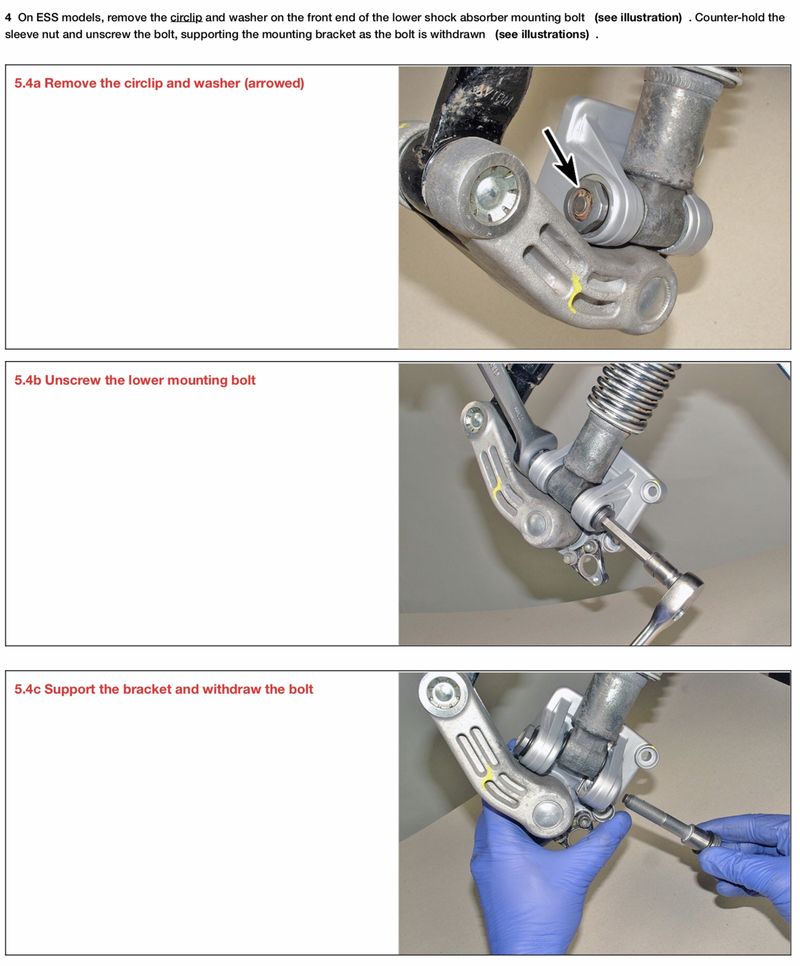 4 On ESS models, remove the circlip and washer on the front end of the lower shock absorber mounting bolt (see illustration) . Counter-hold the sleeve nut and unscrew the bolt, supporting the mounting bracket as the bolt is withdrawn (see illustrations) .

5.4a Remove the circlip and washer (arrowed)

5.4b Unscrew the lower mounting bolt

5.4c Support the bracket and withdraw the bolt