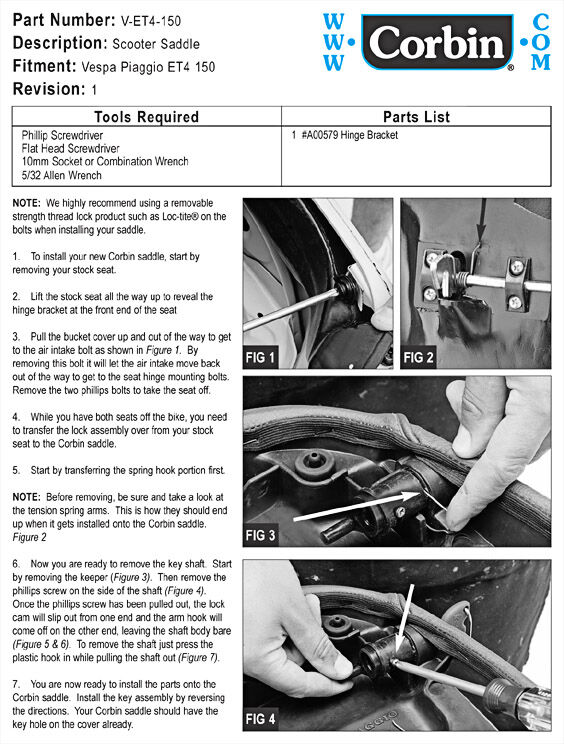 Part Number: V-ET4-150
Description: Scooter Saddle
Fitment: Vespa Piaggio ET4 150
Revision: 1

WWW • Corbin® • COM

| Tools Required | Parts List |
|---|---|
| Phillip Screwdriver<br>Flat Head Screwdriver<br>10mm Socket or Combination Wrench<br>5/32 Allen Wrench | 1 #A00579 Hinge Bracket |

NOTE: We highly recommend using a removable strength thread lock product such as Loc-tite® on the bolts when installing your saddle.

1. To install your new Corbin saddle, start by removing your stock seat.

2. Lift the stock seat all the way up to reveal the hinge bracket at the front end of the seat

3. Pull the bucket cover up and out of the way to get to the air intake bolt as shown in Figure 1. By removing this bolt it will let the air intake move back out of the way to get to the seat hinge mounting bolts. Remove the two phillips bolts to take the seat off.

4. While you have both seats off the bike, you need to transfer the lock assembly over from your stock seat to the Corbin saddle.

5. Start by transferring the spring hook portion first.

NOTE: Before removing, be sure and take a look at the tension spring arms. This is how they should end up when it gets installed onto the Corbin saddle. Figure 2

6. Now you are ready to remove the key shaft. Start by removing the keeper (Figure 3). Then remove the phillips screw on the side of the shaft (Figure 4). Once the phillips screw has been pulled out, the lock cam will slip out from one end and the arm hook will come off on the other end, leaving the shaft body bare (Figure 5 & 6). To remove the shaft just press the plastic hook in while pulling the shaft out (Figure 7).

7. You are now ready to install the parts onto the Corbin saddle. Install the key assembly by reversing the directions. Your Corbin saddle should have the key hole on the cover already.

FIG 1
FIG 2
FIG 3
FIG 4