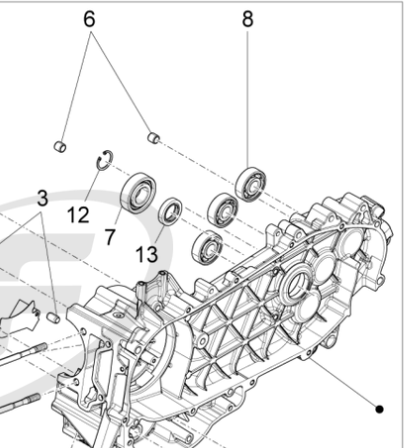 6
8
3
12
7
13